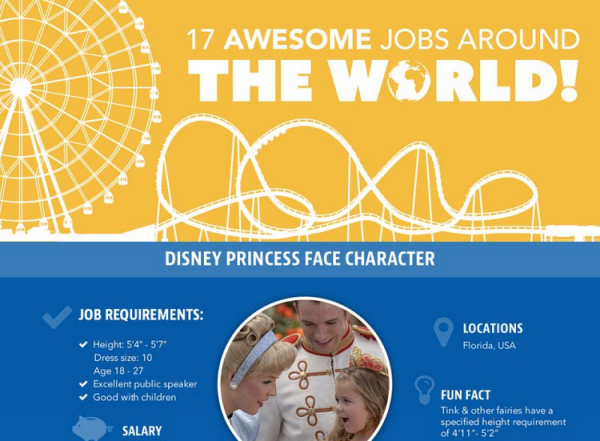 17 AWESOME JOBS AROUND
THE WORLD!

DISNEY PRINCESS FACE CHARACTER

JOB REQUIREMENTS:

Height: 5'4" - 5'7"
Dress size: 10
Age 18 - 27
Excellent public speaker
Good with children

SALARY

LOCATIONS
Florida, USA

FUN FACT
Tink & other fairies have a specified height requirement of 4'11"- 5'2"