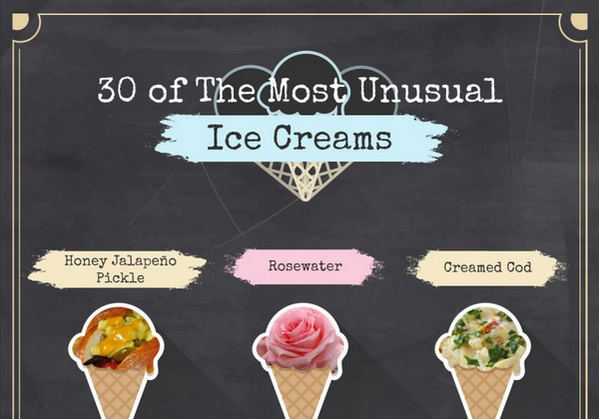 30 of The Most Unusual

Ice Creams

Honey Jalapeño Pickle

Rosewater

Creamed Cod