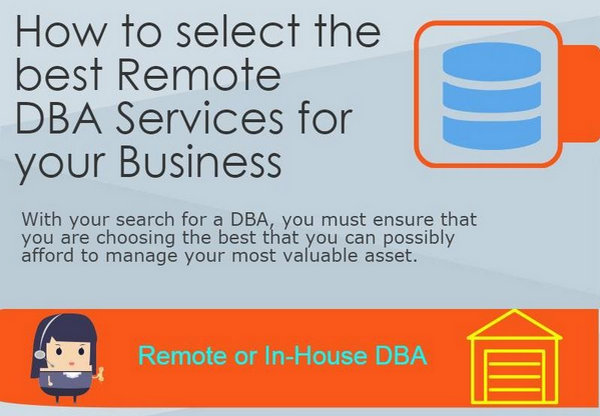 How to select the best Remote DBA Services for your Business

With your search for a DBA, you must ensure that you are choosing the best that you can possibly afford to manage your most valuable asset.

Remote or In-House DBA