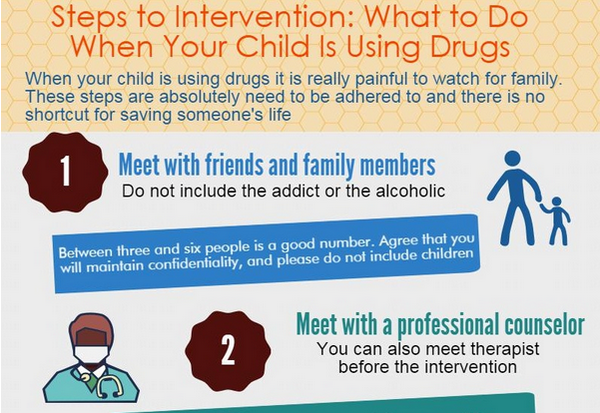 Steps to Intervention: What to Do When Your Child Is Using Drugs

When your child is using drugs it is really painful to watch for family. These steps are absolutely need to be adhered to and there is no shortcut for saving someone's life

1

Meet with friends and family members

Do not include the addict or the alcoholic

Between three and six people is a good number. Agree that you will maintain confidentiality, and please do not include children

2

Meet with a professional counselor

You can also meet therapist before the intervention