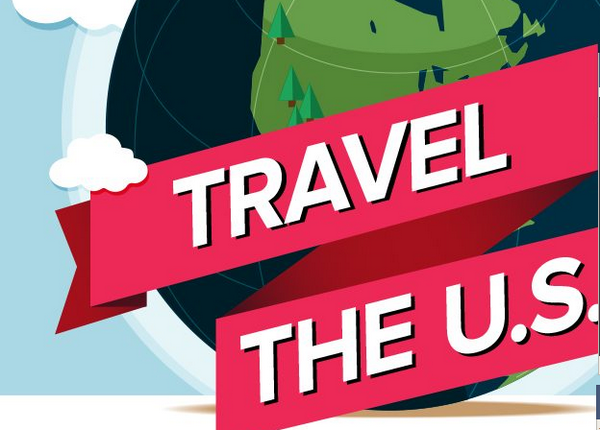 TRAVEL

THE U.S.